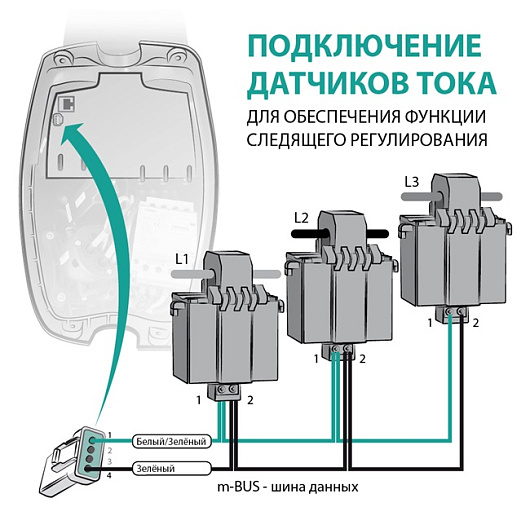 ПОДКЛЮЧЕНИЕ ДАТЧИКОВ ТОКА

ДЛЯ ОБЕСПЕЧЕНИЯ ФУНКЦИИ СЛЕДЯЩЕГО РЕГУЛИРОВАНИЯ

L3

L2

L1

1 2

1 2

1 2

1
2
3
4

Белый/Зелёный

Зелёный

m-BUS - шина данных