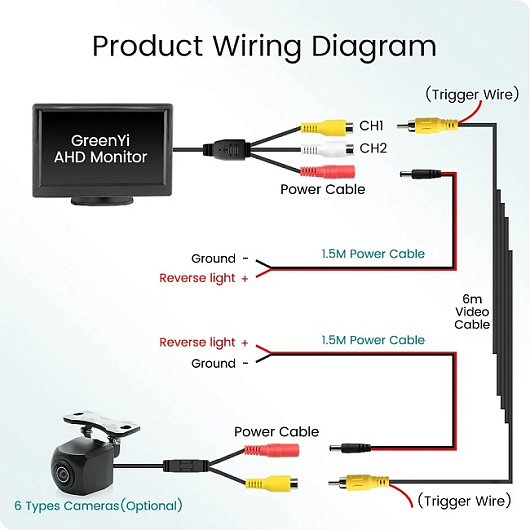 Product Wiring Diagram

GreenYi
AHD Monitor

CH1
CH2
Power Cable

(Trigger Wire)

Ground -
Reverse light +
1.5M Power Cable

6m
Video
Cable

Reverse light +
Ground -
1.5M Power Cable

Power Cable

6 Types Cameras(Optional)

(Trigger Wire)