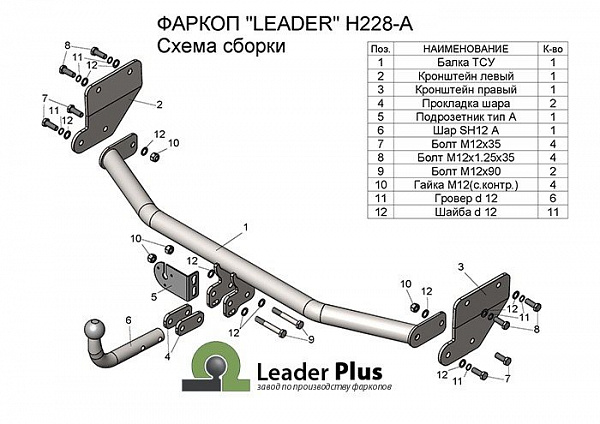 ФАРКОП "LEADER" H228-A
Схема сборки

| Поз. | НАИМЕНОВАНИЕ | К-во |
|---|---|---|
| 1 | Балка ТСУ | 1 |
| 2 | Кронштейн левый | 1 |
| 3 | Кронштейн правый | 1 |
| 4 | Прокладка шара | 2 |
| 5 | Подрозетник тип А | 1 |
| 6 | Шар SH12 A | 1 |
| 7 | Болт М12х35 | 4 |
| 8 | Болт М12х1.25х35 | 4 |
| 9 | Болт М12х90 | 2 |
| 10 | Гайка М12(с.контр.) | 4 |
| 11 | Гровер d 12 | 6 |
| 12 | Шайба d 12 | 11 |

8
11
12
7
11
12
2
12
10
1
10
12
5
6
4
12
9
3
10
12
12
11
8
12
11
7

Leader Plus
завод по производству фаркопов